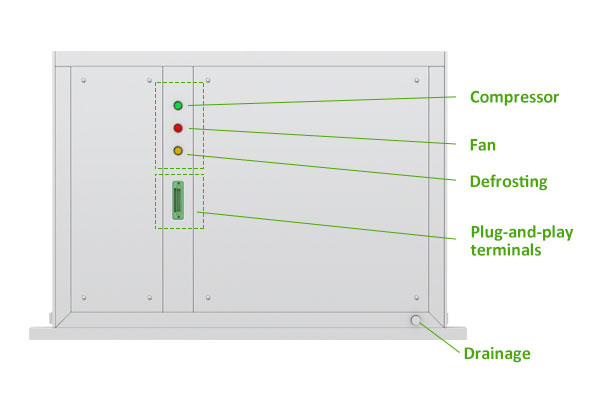 Compressor
Fan
Defrosting
Plug-and-play terminals
Drainage